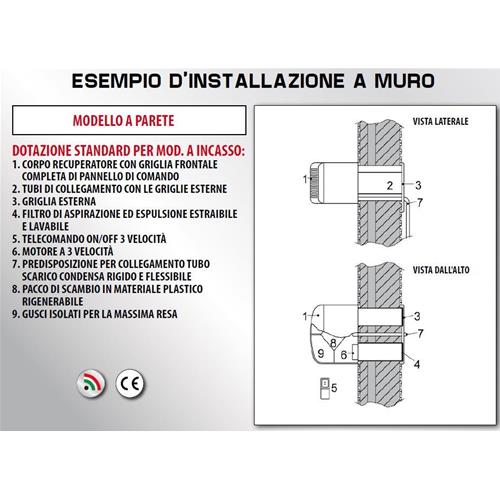 ESEMPIO D'INSTALLAZIONE A MURO

MODELLO A PARETE

DOTAZIONE STANDARD PER MOD. A INCASSO:
1. CORPO RECUPERATORE CON GRIGLIA FRONTALE COMPLETA DI PANNELLO DI COMANDO
2. TUBI DI COLLEGAMENTO CON LE GRIGLIE ESTERNE
3. GRIGLIA ESTERNA
4. FILTRO DI ASPIRAZIONE ED ESPULSIONE ESTRAIBILE E LAVABILE
5. TELECOMANDO ON/OFF 3 VELOCITÀ
6. MOTORE A 3 VELOCITÀ
7. PREDISPOSIZIONE PER COLLEGAMENTO TUBO SCARICO CONDENSA RIGIDO E FLESSIBILE
8. PACCO DI SCAMBIO IN MATERIALE PLASTICO RIGENERABILE
9. GUSCI ISOLATI PER LA MASSIMA RESA

CE

VISTA LATERALE
1
2
3
7

VISTA DALL'ALTO
1
3
7
8
9
6
4
5