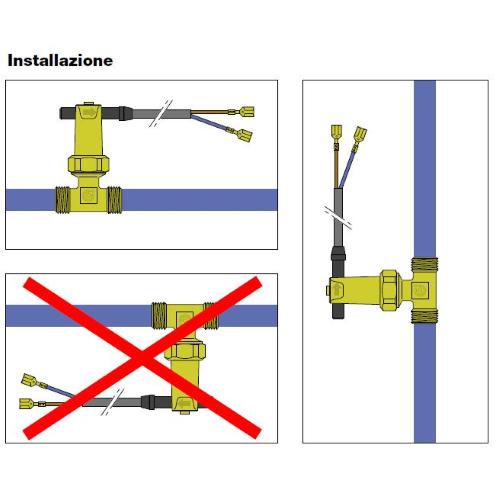 Installazione