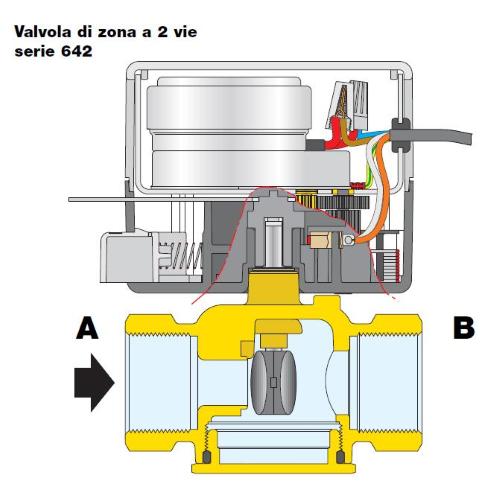 Valvola di zona a 2 vie
serie 642

A

B