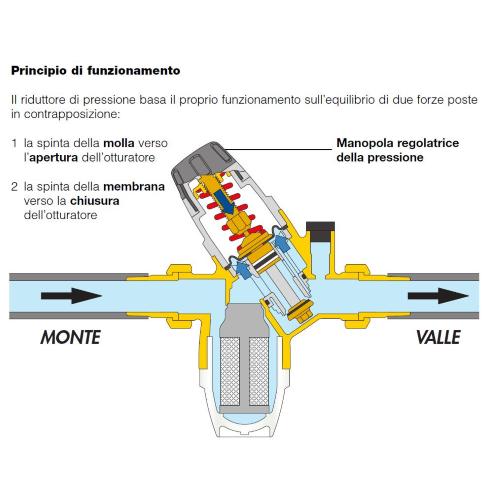 Principio di funzionamento

Il riduttore di pressione basa il proprio funzionamento sull'equilibrio di due forze poste in contrapposizione:

1 la spinta della molla verso l'apertura dell'otturatore

2 la spinta della membrana verso la chiusura dell'otturatore

Manopola regolatrice della pressione

MONTE

VALLE