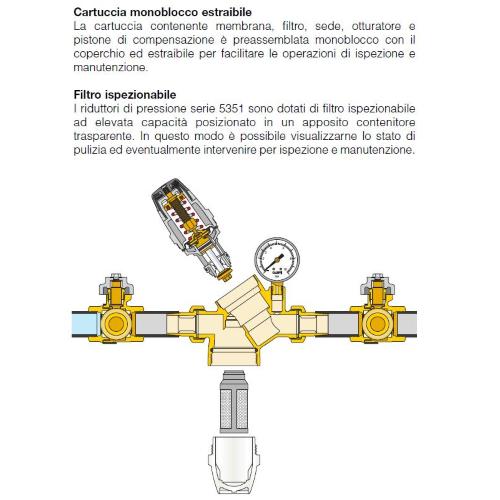 **Cartuccia monoblocco estraibile**
La cartuccia contenente membrana, filtro, sede, otturatore e pistone di compensazione è preassemblata monoblocco con il coperchio ed estraibile per facilitare le operazioni di ispezione e manutenzione.

**Filtro ispezionabile**
I riduttori di pressione serie 5351 sono dotati di filtro ispezionabile ad elevata capacità posizionato in un apposito contenitore trasparente. In questo modo è possibile visualizzarne lo stato di pulizia ed eventualmente intervenire per ispezione e manutenzione.