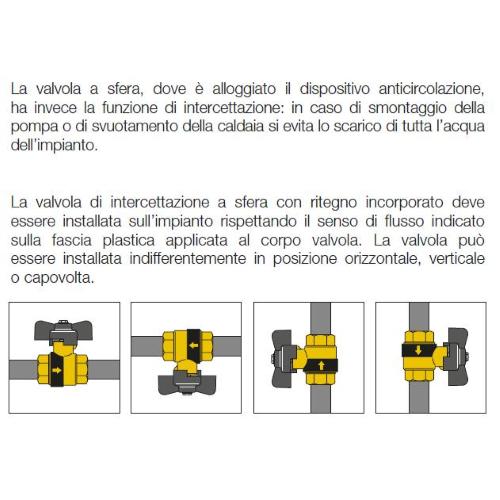 La valvola a sfera, dove è alloggiato il dispositivo anticircolazione, ha invece la funzione di intercettazione: in caso di smontaggio della pompa o di svuotamento della caldaia si evita lo scarico di tutta l'acqua dell'impianto.

La valvola di intercettazione a sfera con ritegno incorporato deve essere installata sull'impianto rispettando il senso di flusso indicato sulla fascia plastica applicata al corpo valvola. La valvola può essere installata indifferentemente in posizione orizzontale, verticale o capovolta.