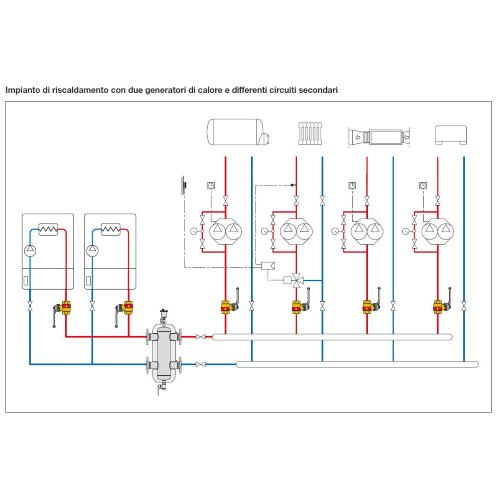 Impianto di riscaldamento con due generatori di calore e differenti circuiti secondari