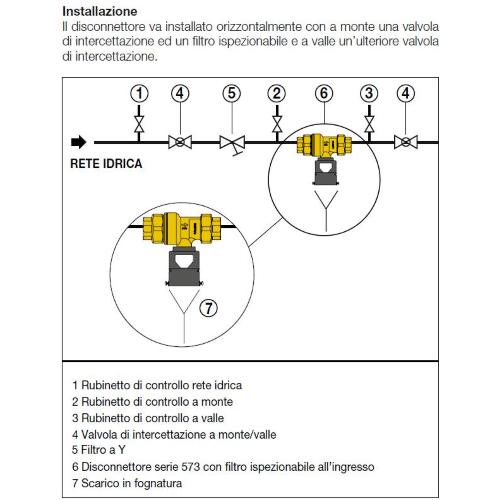 Installazione
Il disconnettore va installato orizzontalmente con a monte una valvola di intercettazione ed un filtro ispezionabile e a valle un'ulteriore valvola di intercettazione.

1 4 5 2 6 3 4

RETE IDRICA

7

1 Rubinetto di controllo rete idrica
2 Rubinetto di controllo a monte
3 Rubinetto di controllo a valle
4 Valvola di intercettazione a monte/valle
5 Filtro a Y
6 Disconnettore serie 573 con filtro ispezionabile all'ingresso
7 Scarico in fognatura