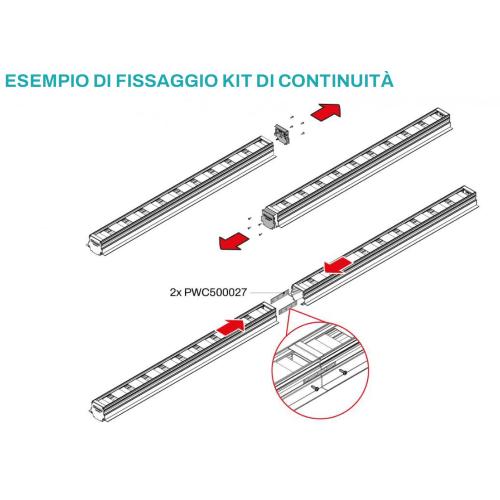 ESEMPIO DI FISSAGGIO KIT DI CONTINUITÀ

2x PWC500027