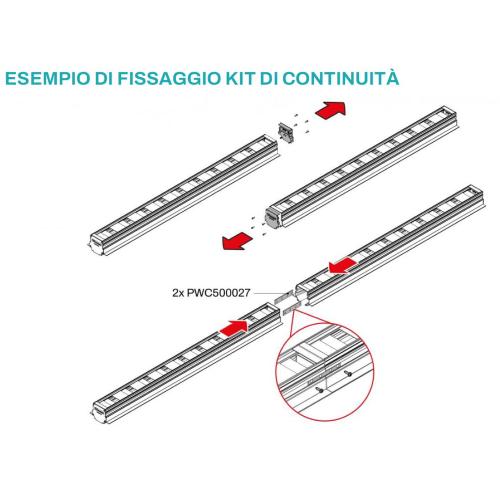 ESEMPIO DI FISSAGGIO KIT DI CONTINUITÀ

2x PWC500027