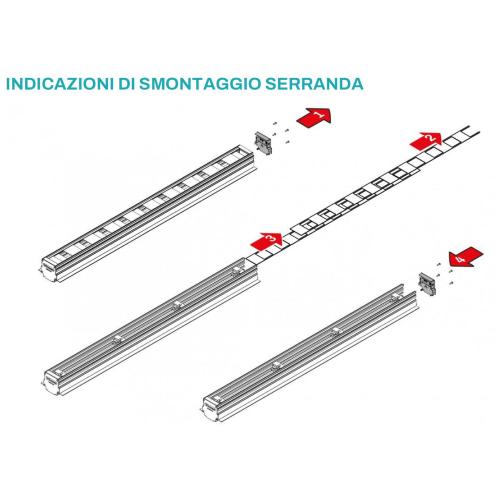 INDICAZIONI DI SMONTAGGIO SERRANDA

1

2

3

4